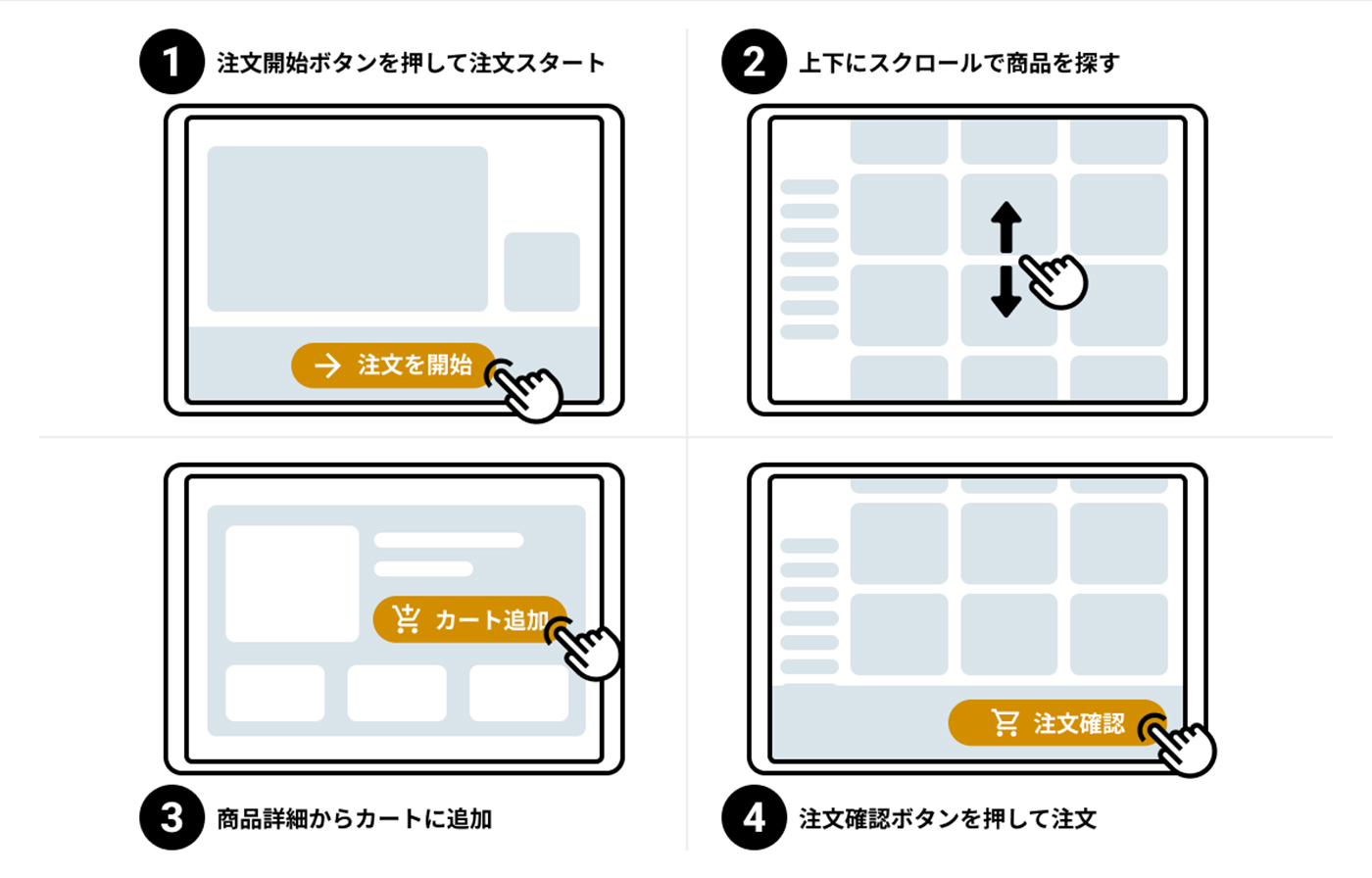 1 注文開始ボタンを押して注文スタート

注文を開始

2 上下にスクロールで商品を探す

カート追加

3 商品詳細からカートに追加

注文確認

4 注文確認ボタンを押して注文